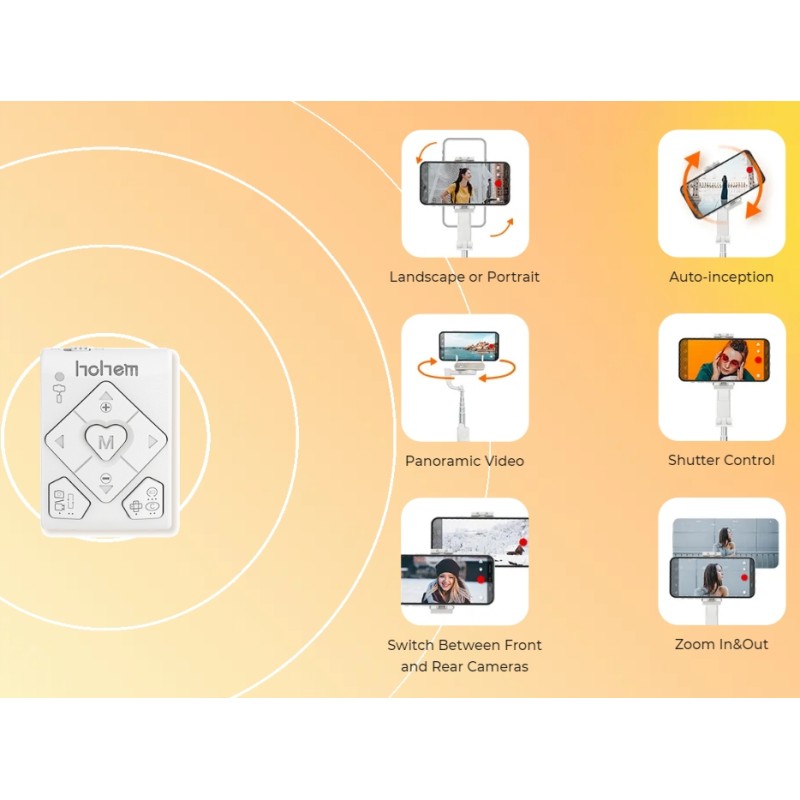 hohem

M

Landscape or Portrait

Auto-inception

Panoramic Video

Shutter Control

Switch Between Front and Rear Cameras

Zoom In&Out